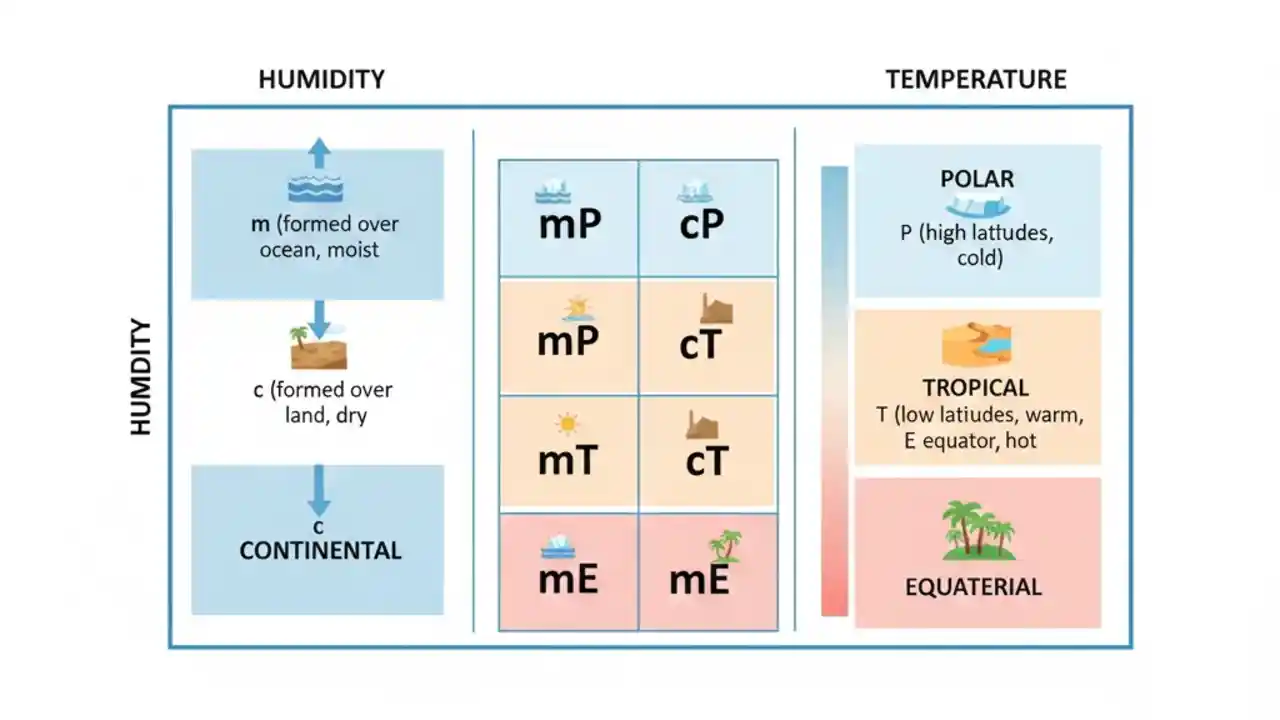 HUMIDITY

TEMPERATURE

HUMDITY

m (formed over ocean, moist

c (formed over land, dry

c
CONTINENTAL

| mP | cP |
|---|---|
| mP | cT |
| mT | cT |
| mE | mE |

POLAR
P (high lattudes, cold)

TROPICAL
T (low latiudes, warm, E equator, hot

EQUATERIAL